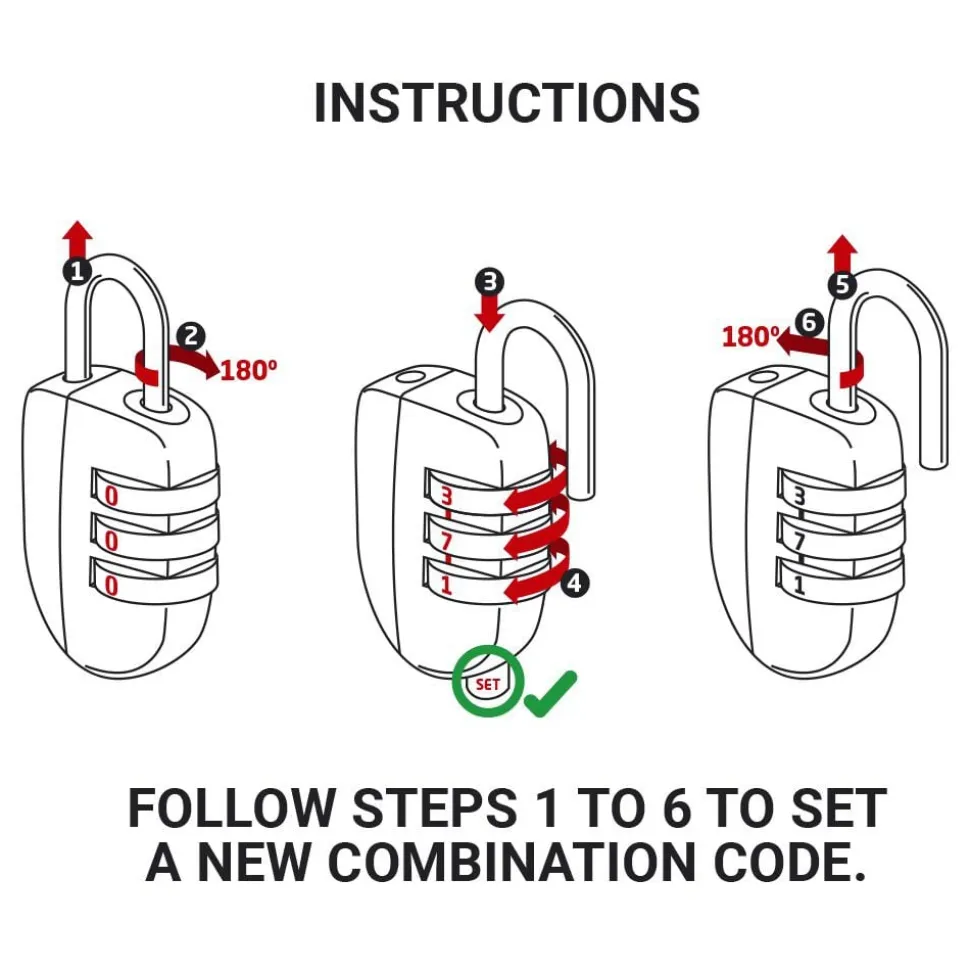 INSTRUCTIONS

1
2
180º
0
0
0

3
3
7
1
4
SET

5
6
180º
3
7
1

FOLLOW STEPS 1 TO 6 TO SET A NEW COMBINATION CODE.